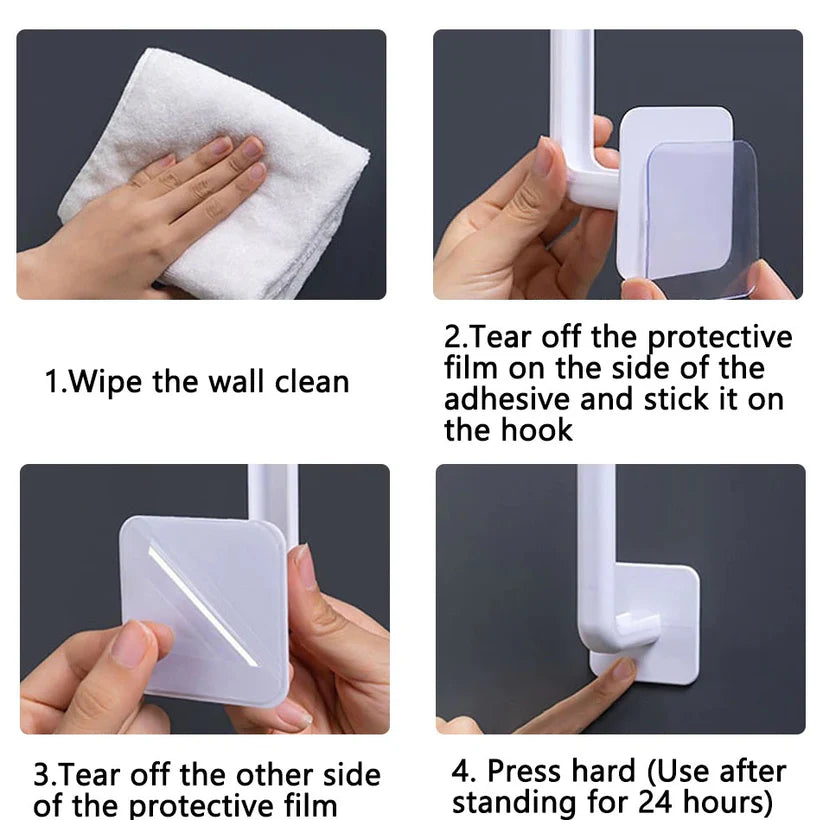 1.Wipe the wall clean

2.Tear off the protective film on the side of the adhesive and stick it on the hook

3.Tear off the other side of the protective film

4. Press hard (Use after standing for 24 hours)